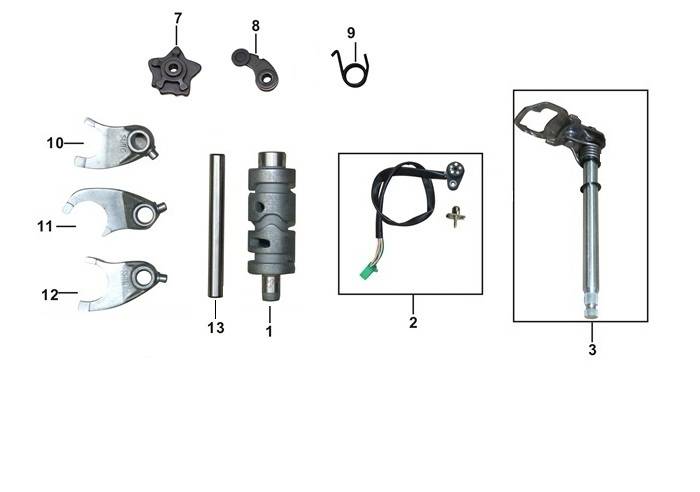 7
8
9
10
11
12
13
1
2
3